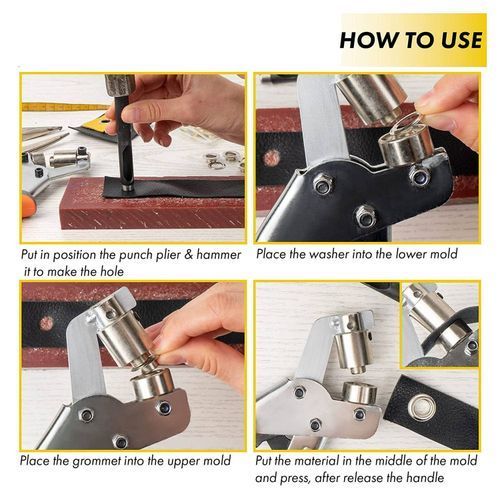 HOW TO USE

Put in position the punch plier & hammer it to make the hole

Place the washer into the lower mold

Place the grommet into the upper mold

Put the material in the middle of the mold and press, after release the handle